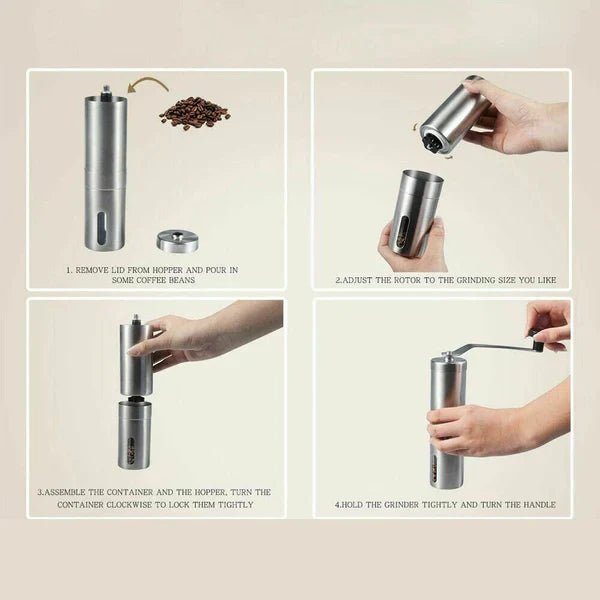 1. REMOVE LID FROM HOPPER AND POUR IN SOME COFFEE BEANS

2.ADJUST THE ROTOR TO THE GRINDING SIZE YOU LIKE

3.ASSEMBLE THE CONTAINER AND THE HOPPER, TURN THE CONTAINER CLOCKWISE TO LOCK THEM TIGHTLY

4.HOLD THE GRINDER TIGHTLY AND TURN THE HANDLE